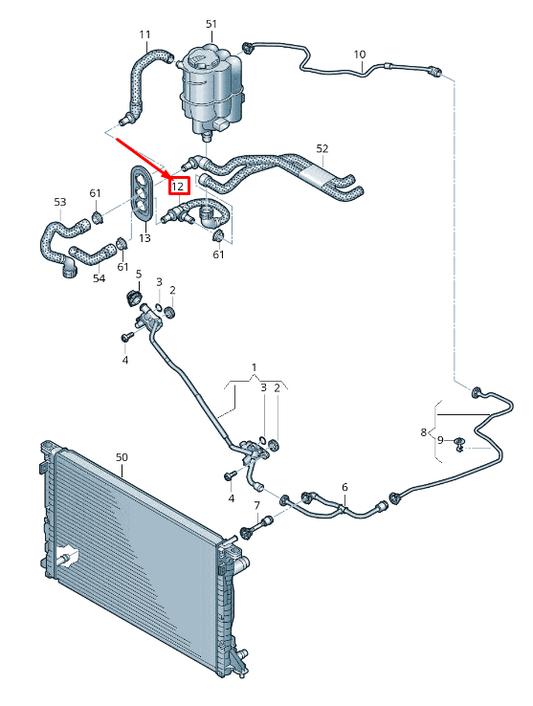 11
51
10
52
12
53
61
13
61
54
61
5
3
2
4
1
3
2
8
9
50
4
7
6