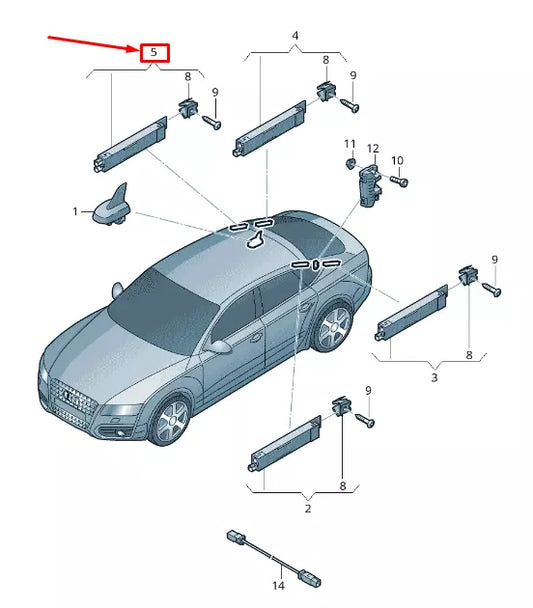 5
8
9
4
8
9
11
12
10
1
9
8
3
9
8
2
14