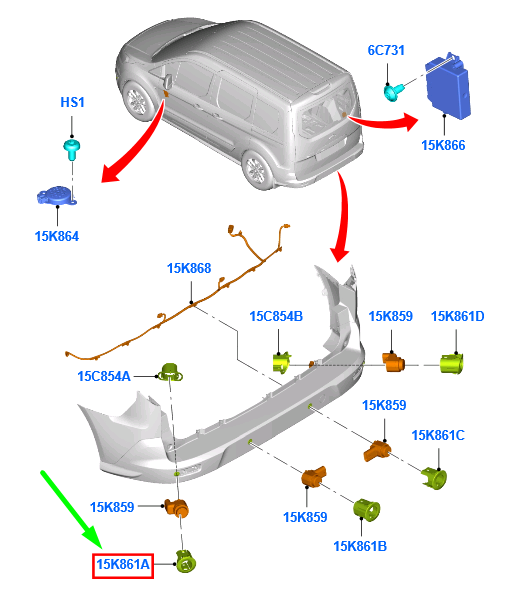 6C731

HS1

15K866

15K864

15K868

15C854B

15K859

15K861D

15C854A

15K859

15K861C

15K859

15K859

15K861B

15K861A