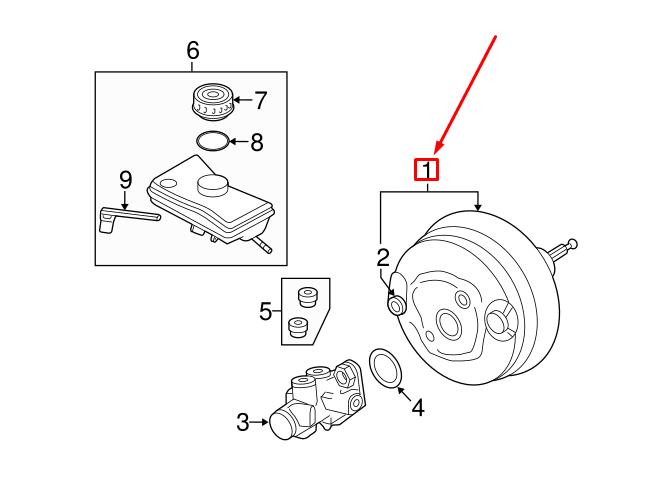 6
7
8
9
1
2
5
4
3