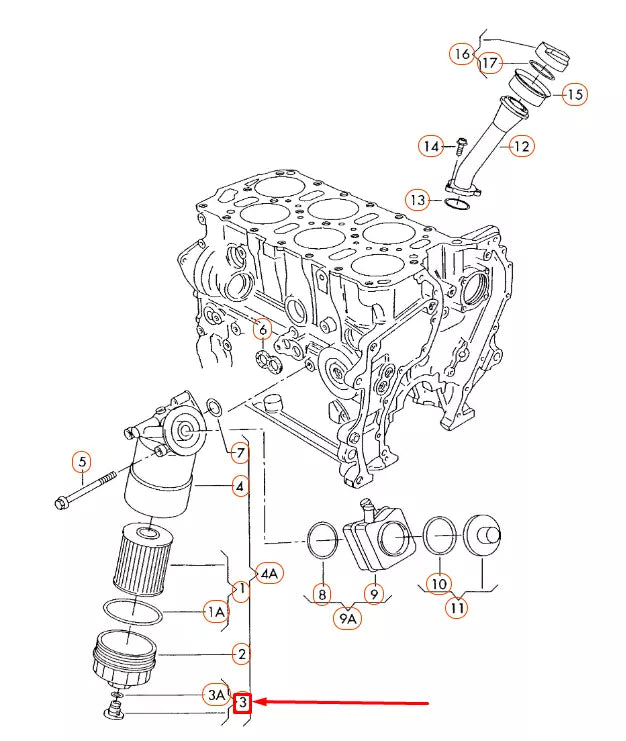 16
17
15
14
12
13
6
5
7
4
4A
1
1A
2
3A
3
8
9
9A
10
11