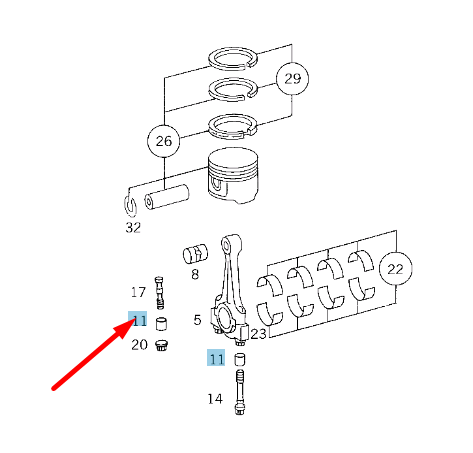 29
26
32
8
22
17
11
5
23
20
11
14