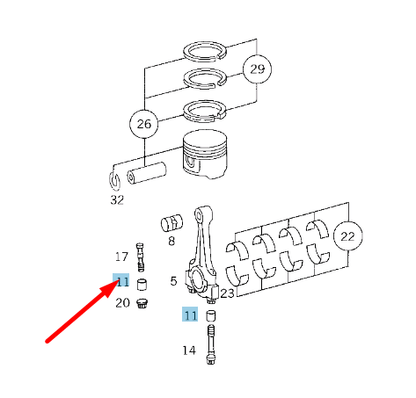 29
26
32
8
22
17
11
5
23
20
11
14