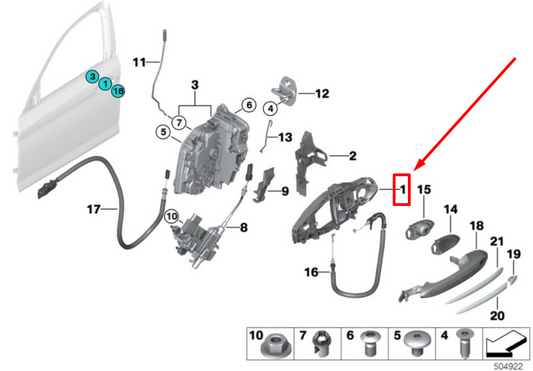 3
1
18
11
3
7
6
5
12
4
13
2
9
1
15
14
18
21
19
17
10
8
16
20
10
7
6
5
4
504922