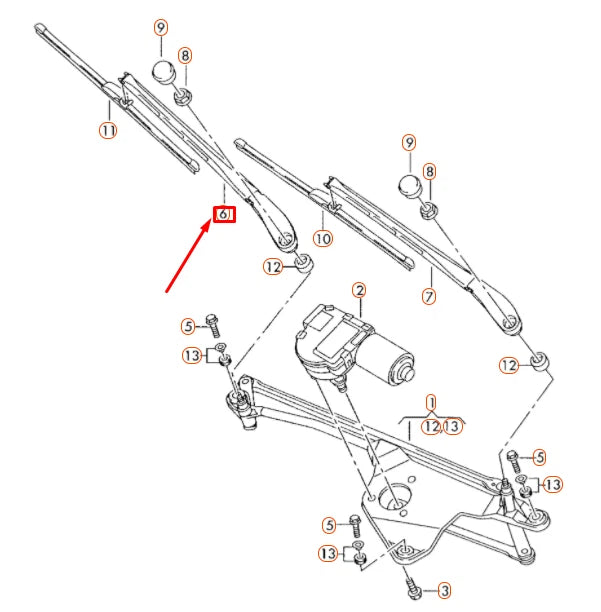 9
8
11
6
9
8
10
12
7
2
5
13
12
1
12 13
5
13
5
13
3