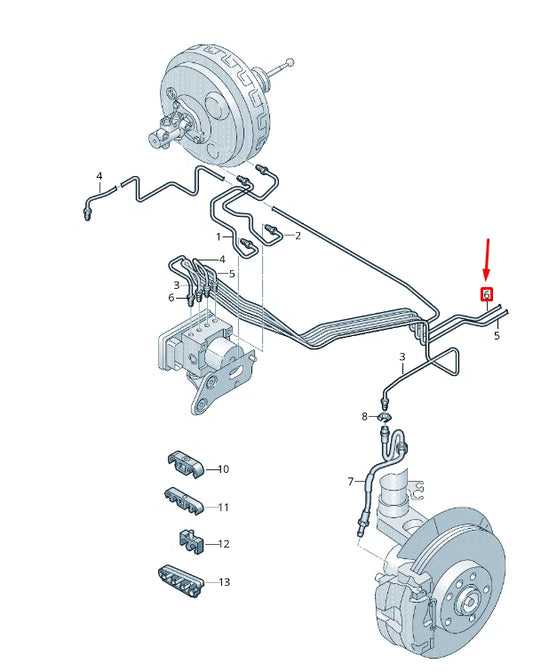 4
1
2
4
5
3
6
6
5
3
8
7
10
11
12
13