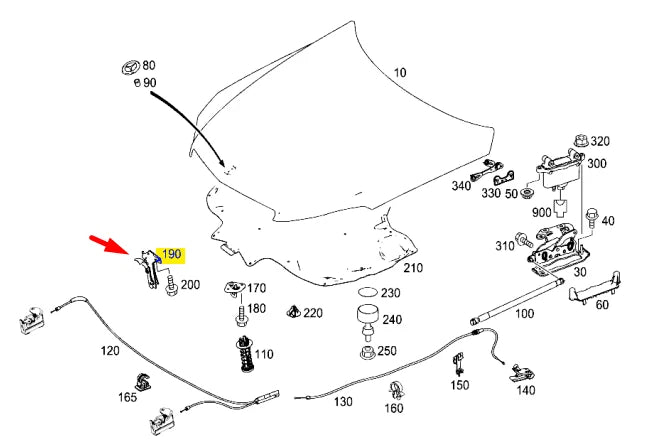 80
90
10
320
300
340
330
50
900
40
310
190
200
210
30
170
180
220
230
240
100
60
120
110
250
165
130
160
150
140