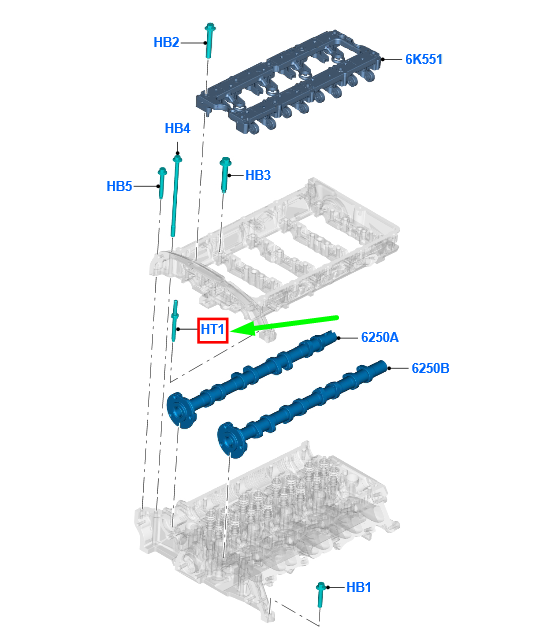 HB2
6K551
HB4
HB5
HB3
HT1
6250A
6250B
HB1