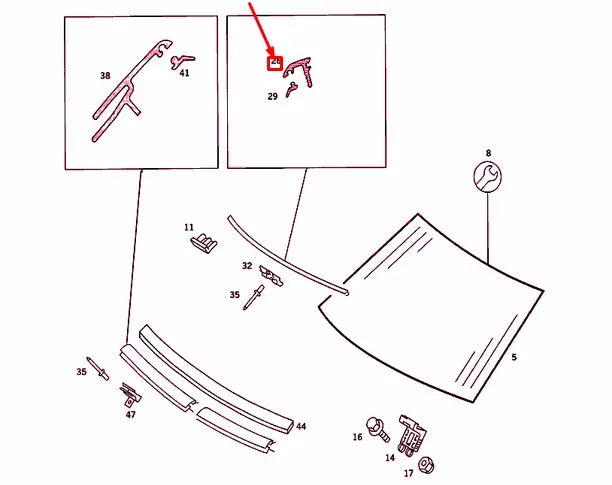 38
41
26
29
8
11
32
35
5
35
47
44
16
14
17