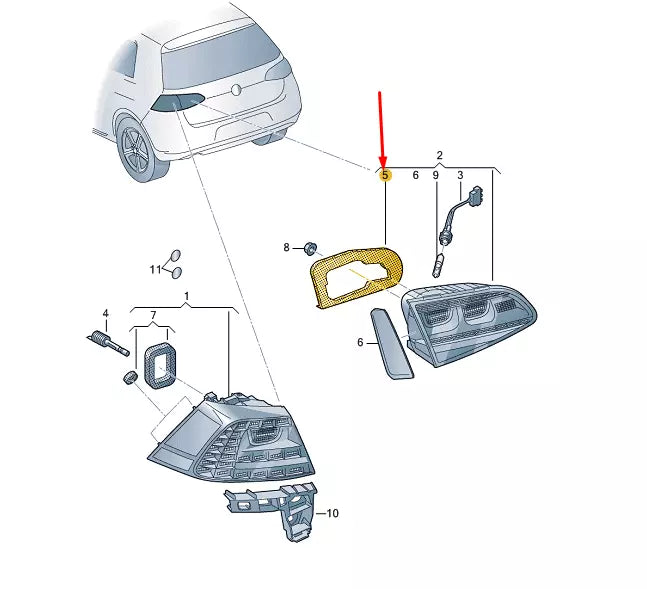 2
5 6 9 3
8
11
1
4
7
6
10