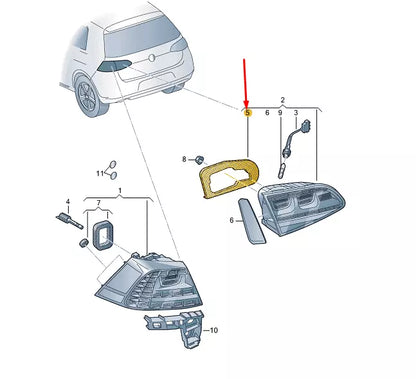 2
5
6
9
3
8
11
1
4
7
6
10