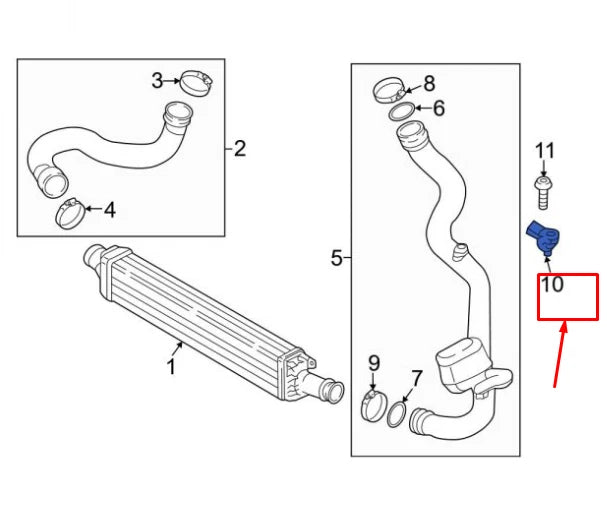 3
2
4
1
8
6
5
9
7
11
10