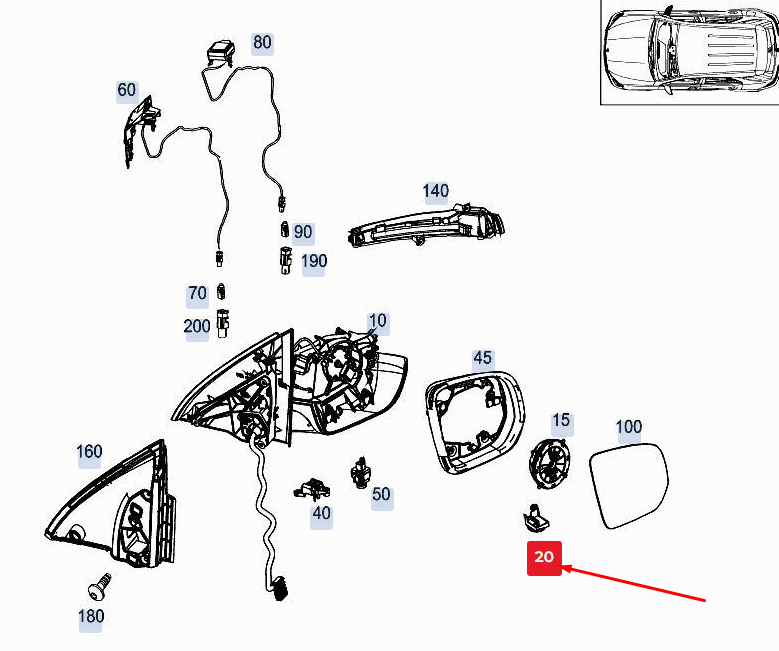 80
60
140
90
190
70
200
10
45
15
100
160
50
40
20
180