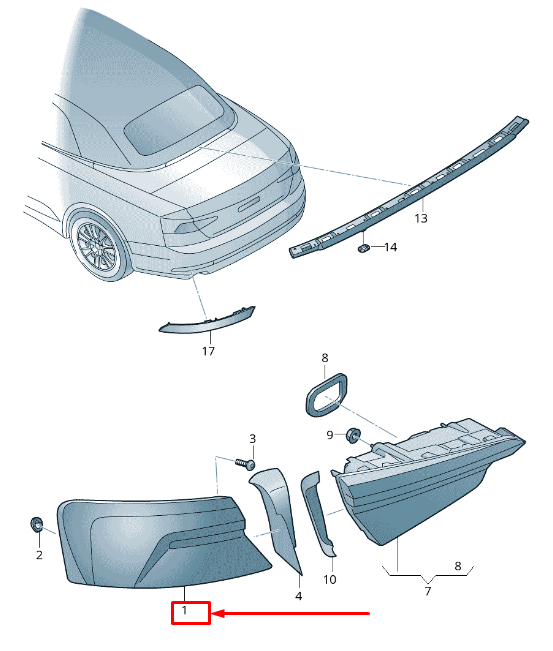 13
14
17
8
3
9
2
4
10
8
7
1