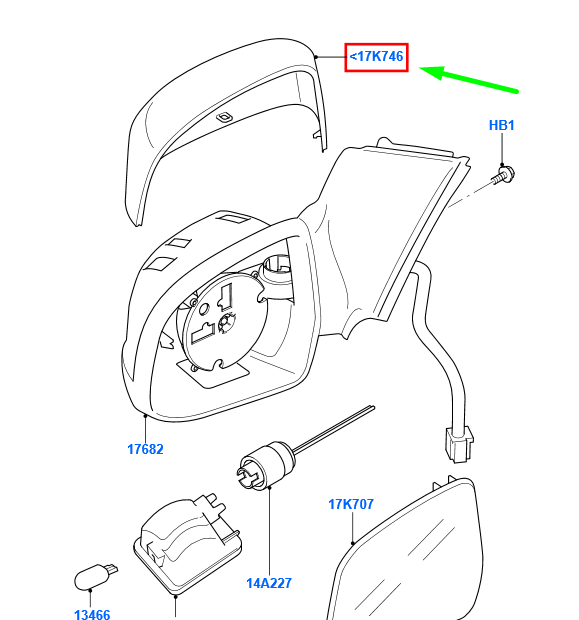 <17K746

HB1

17682

17K707

14A227

13466