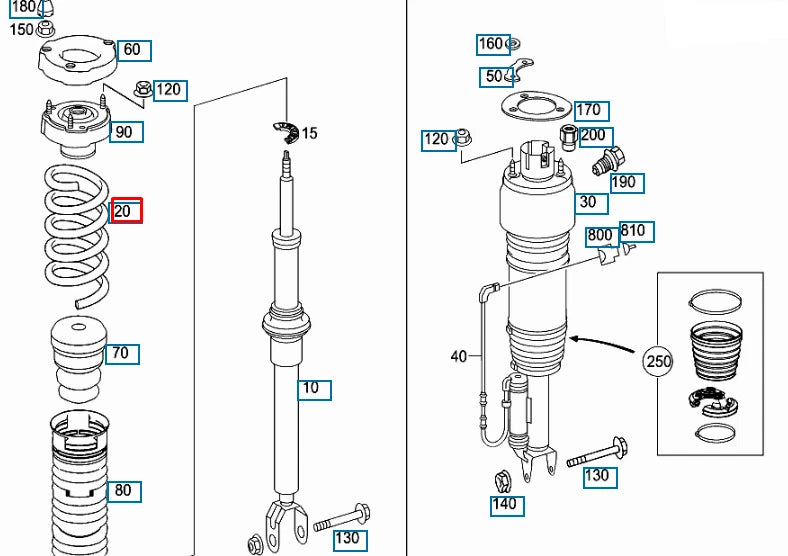 180
150
60
120
90
15
20
70
10
80
130
160
50
170
120
200
190
30
800
810
40
250
130
140