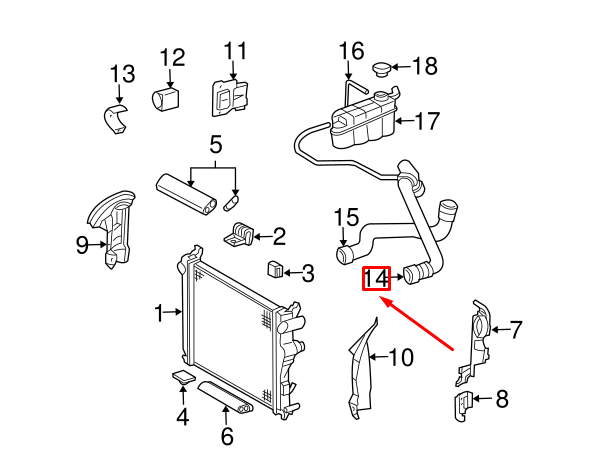 13
12
11
16
18
17
5
9
2
15
3
14
1
7
10
8
4
6