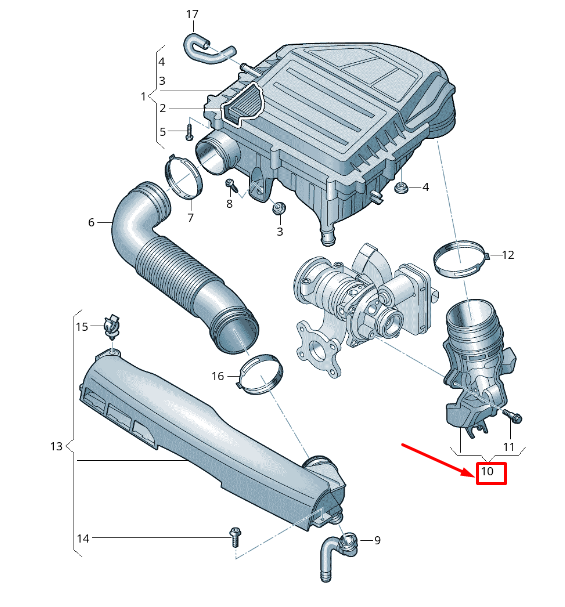 17
4
3
1
2
5
7
8
3
4
6
12
15
16
13
11
10
14
9