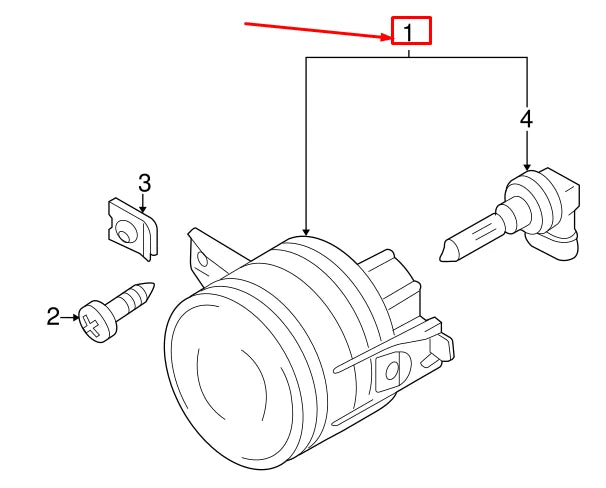 1
4
3
2