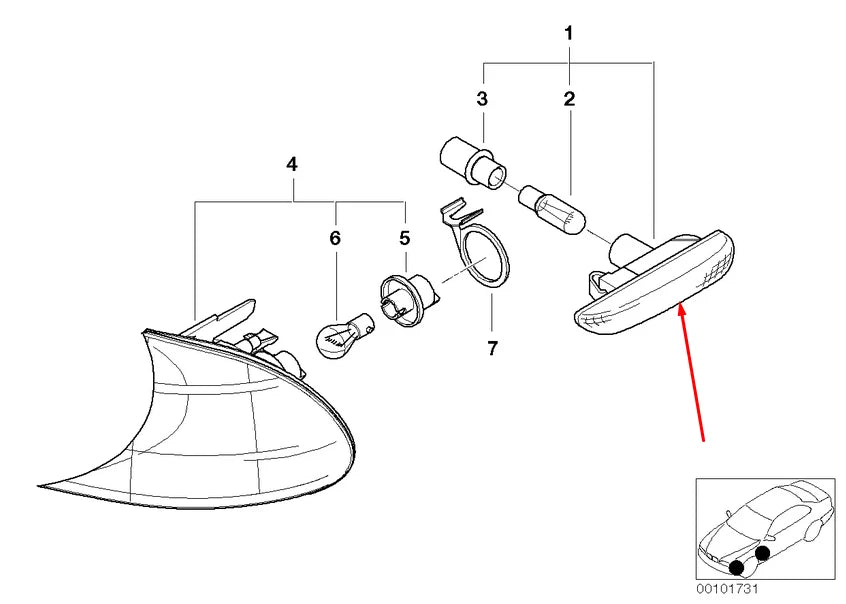 1
3
2
4
6
5
7
00101731