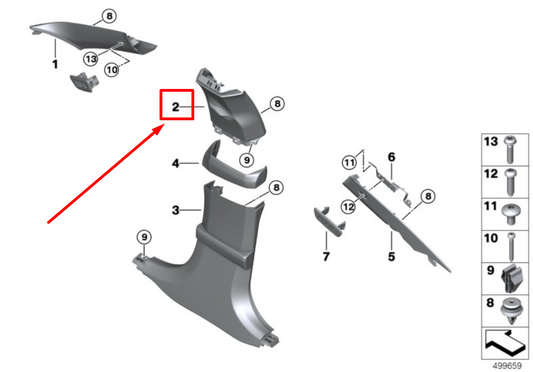 8
1
13
10
2
8
9
4
8
3
9
11
6
12
8
7
5
13
12
11
10
9
8
499659