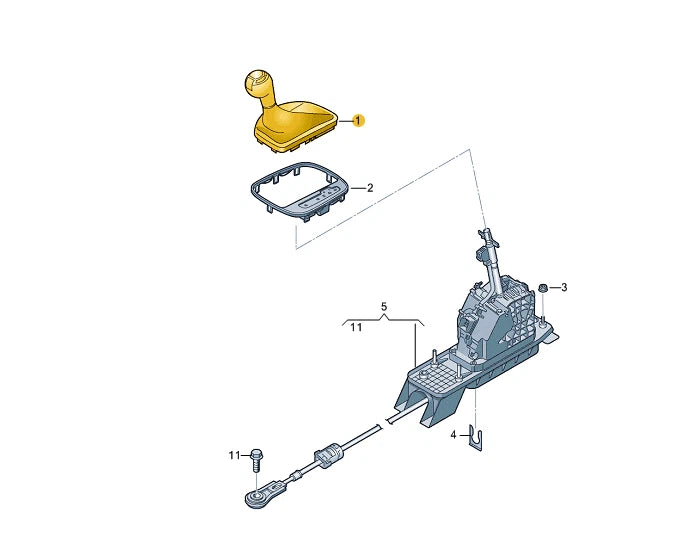 1
2
3
5
11
4
11