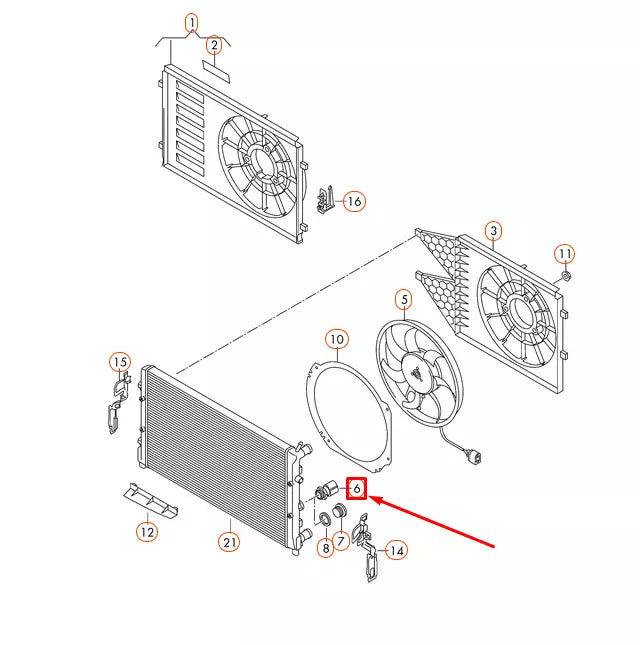 1
2
16
3
11
5
10
15
6
12
21
8
7
14