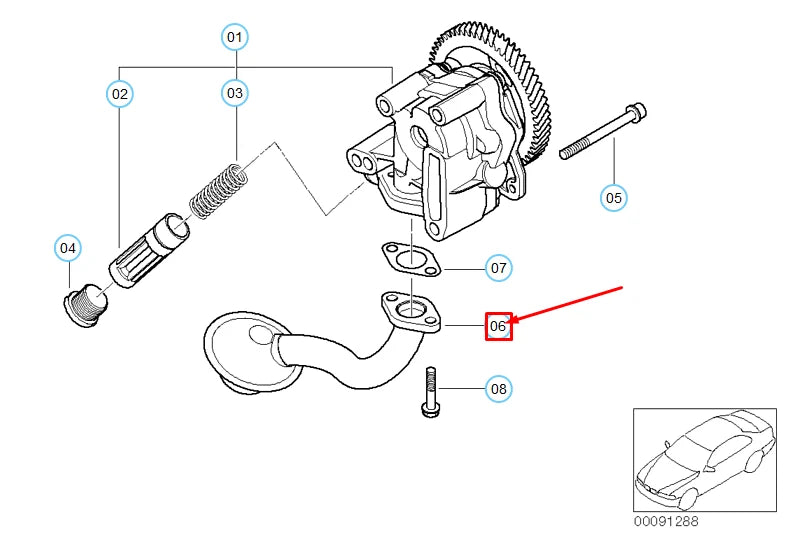 01
02
03
04
05
07
06
08
00091288