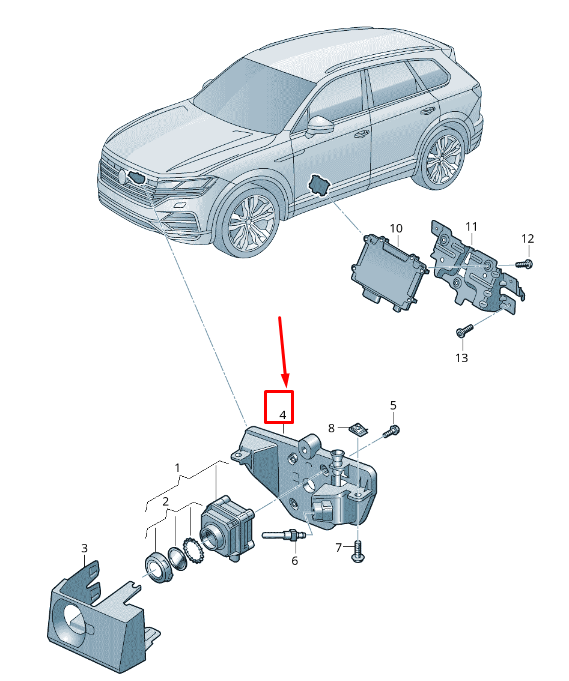 10
11
12
13
4
5
8
1
2
3
6
7