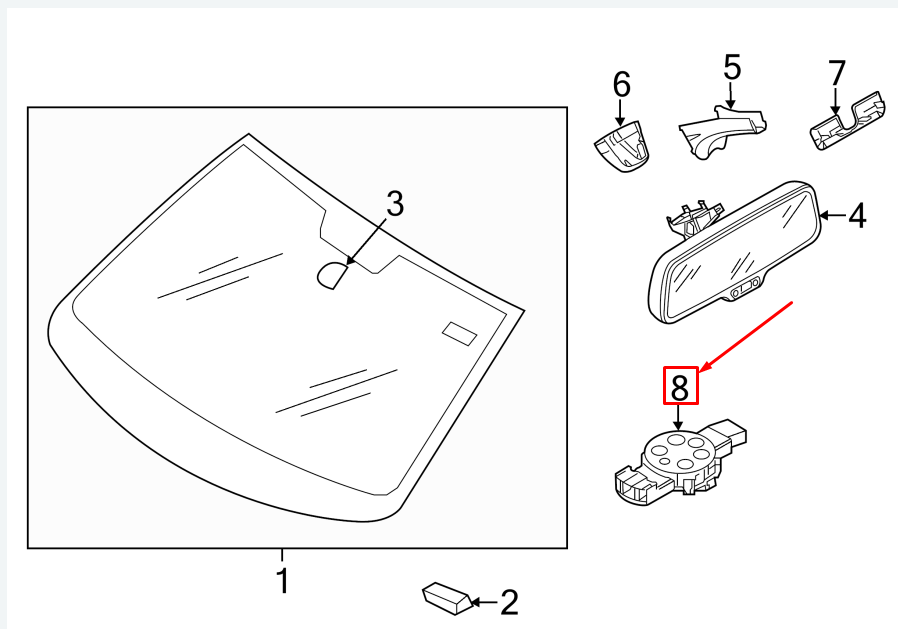 6
5
7
3
4
8
1
2