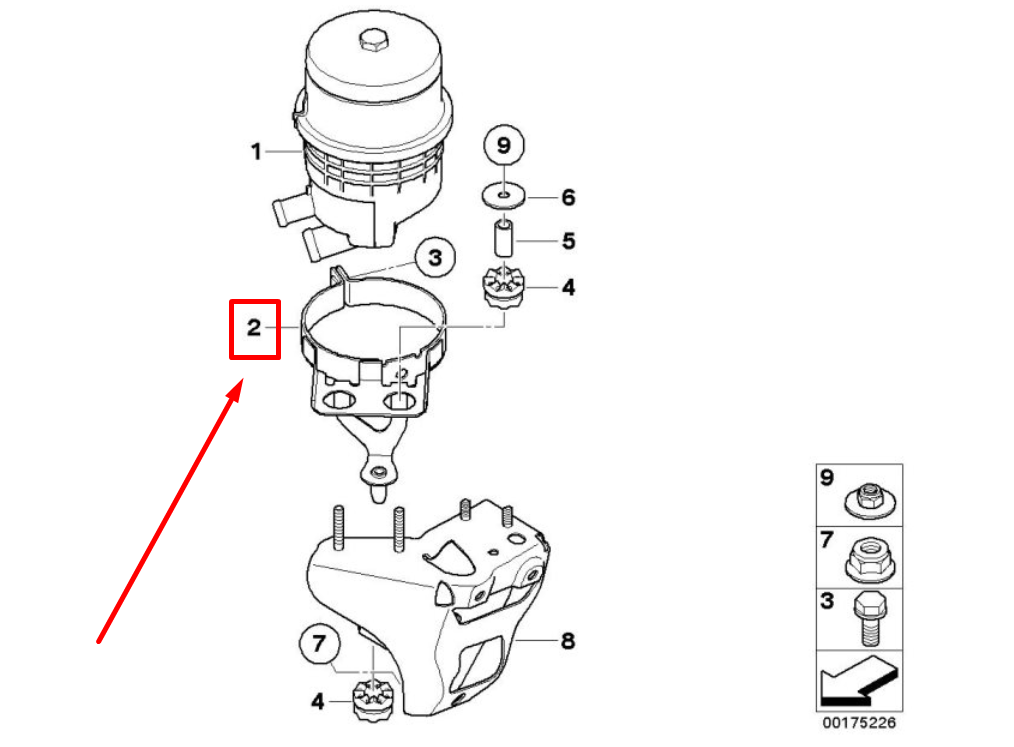 1
9
6
5
3
4
2
8
7
4
9
7
3
00175226