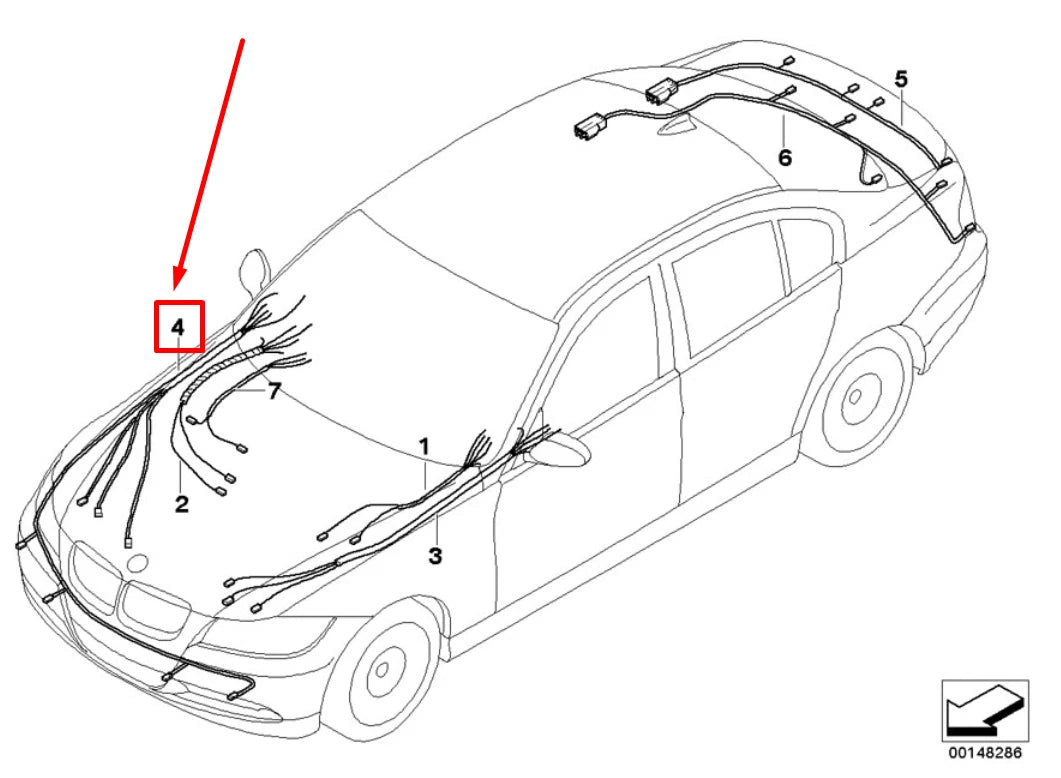 5
6
4
7
1
2
3
00148286