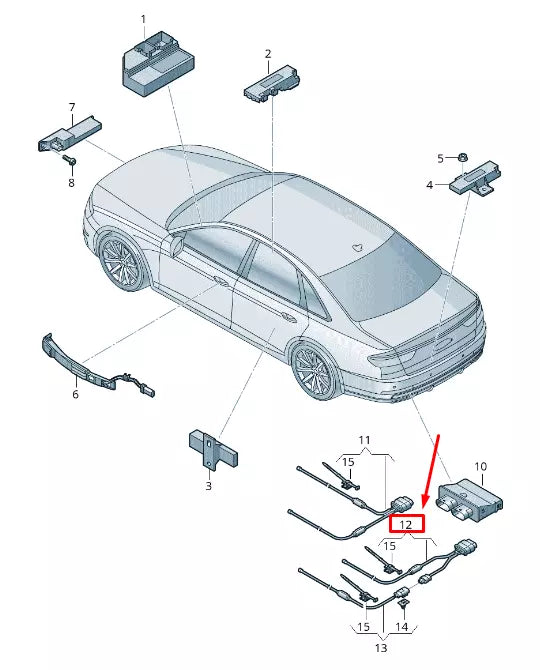 1
2
7
8
5
4
6
3
11
15
10
12
15
15
14
13