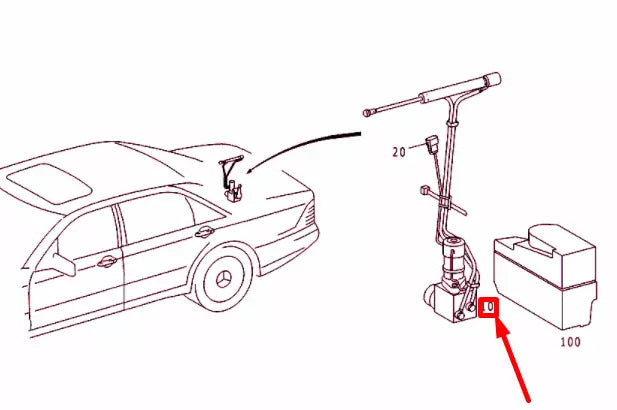 20

10

100