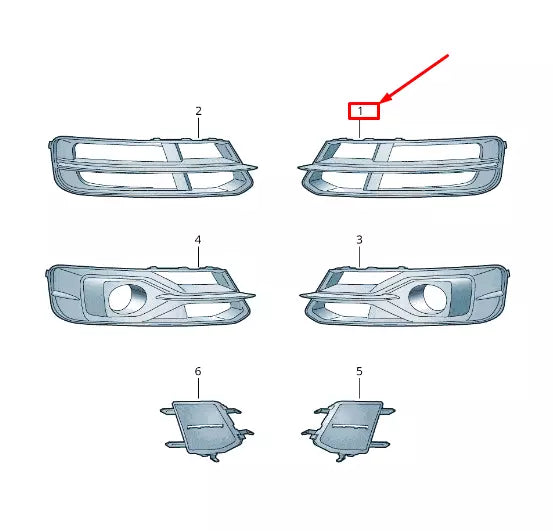 2
1
4
3
6
5