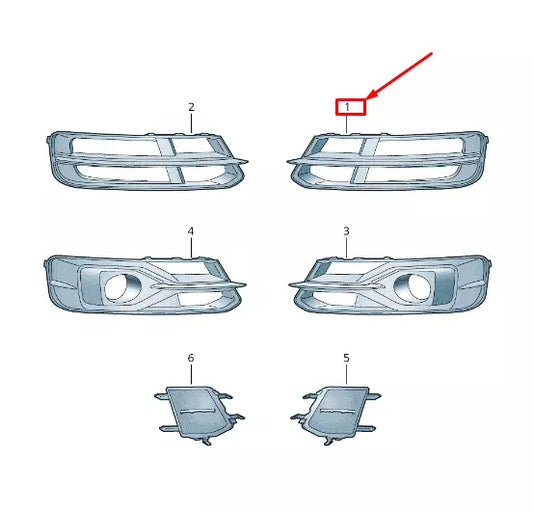 2
1
4
3
6
5