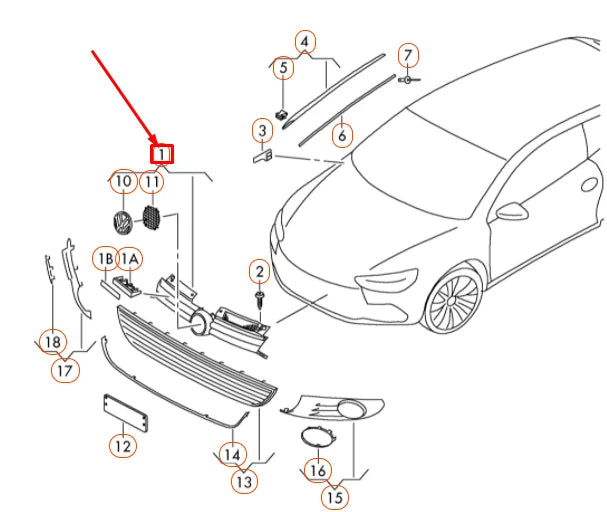 4
5
7
3
6
1
10
11
1B
1A
2
18
17
12
14
13
16
15