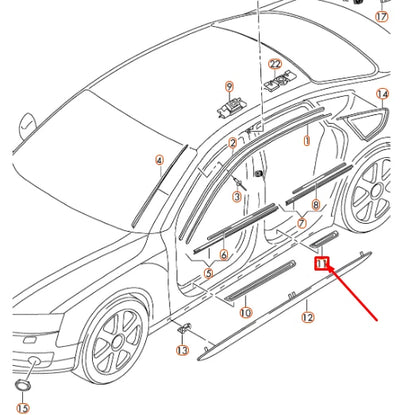 17
22
9
14
2
1
4
3
8
7
6
5
11
10
12
13
15