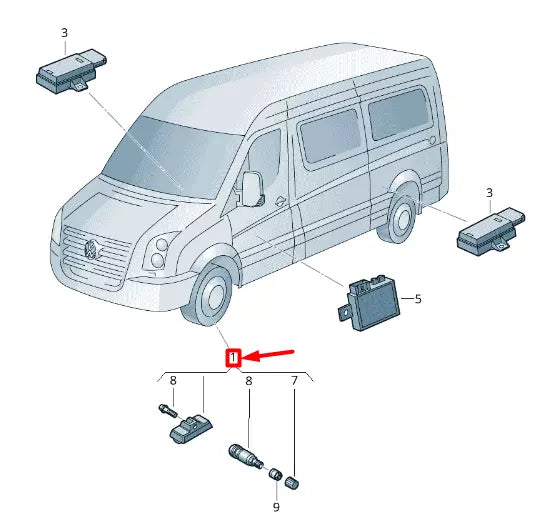 3
3
5
1
8
8
7
9