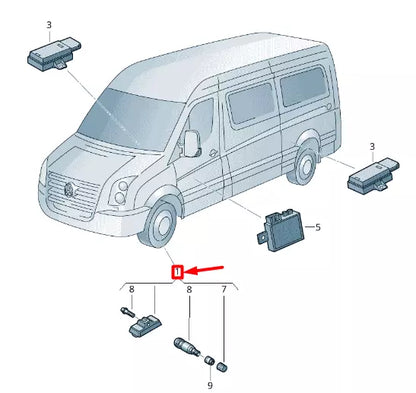 3

3

5

1

8

8

7

9