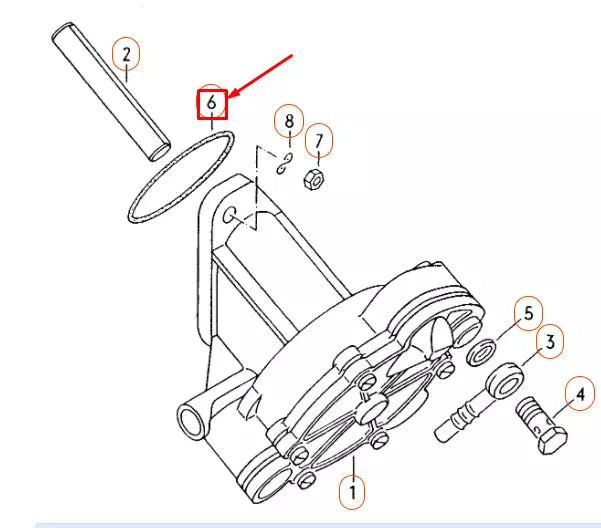 2
6
8
7
5
3
4
1