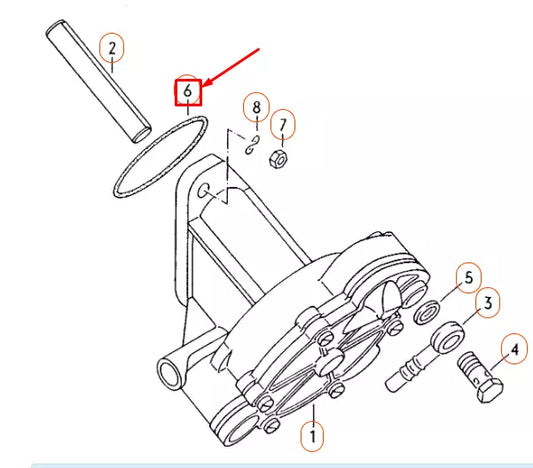 2
6
8
7
5
3
4
1