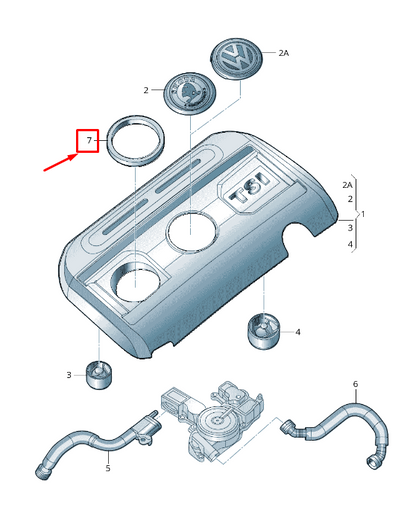 2A
2
7
TSI
2A
2
1
3
4
4
3
6
5