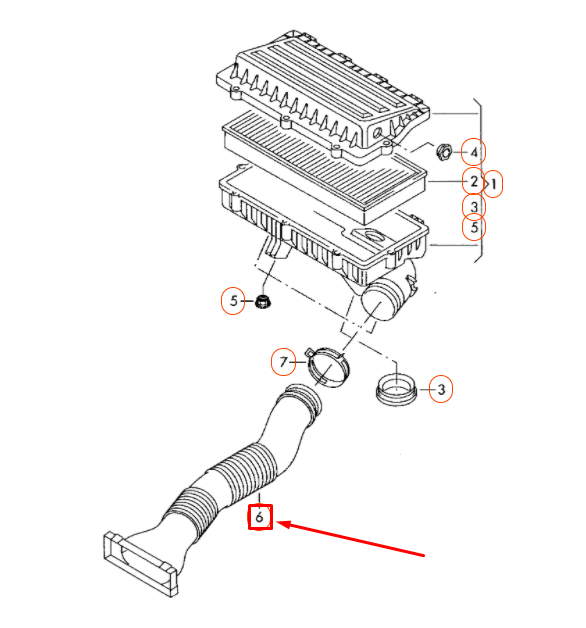 4
2
1
3
5
5
7
3
6