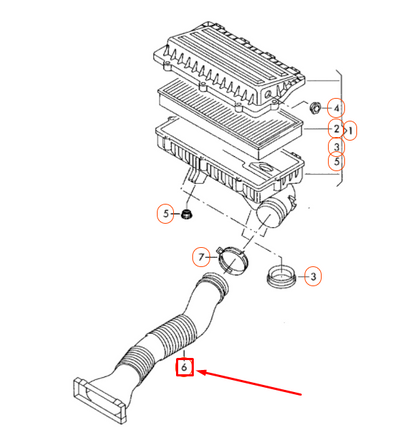 4
2
1
3
5
5
7
3
6