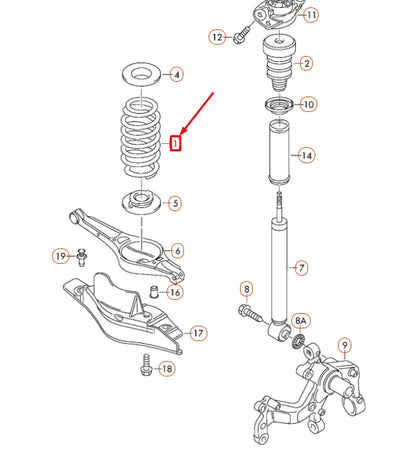 11
12
2
4
10
1
14
5
6
19
7
16
8
8A
17
9
18