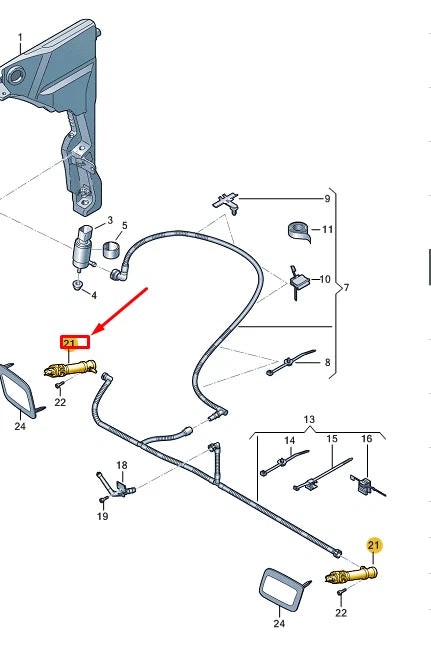 1
3
5
4
9
11
10
7
8
21
22
24
13
14
15
16
18
19
21
22
24