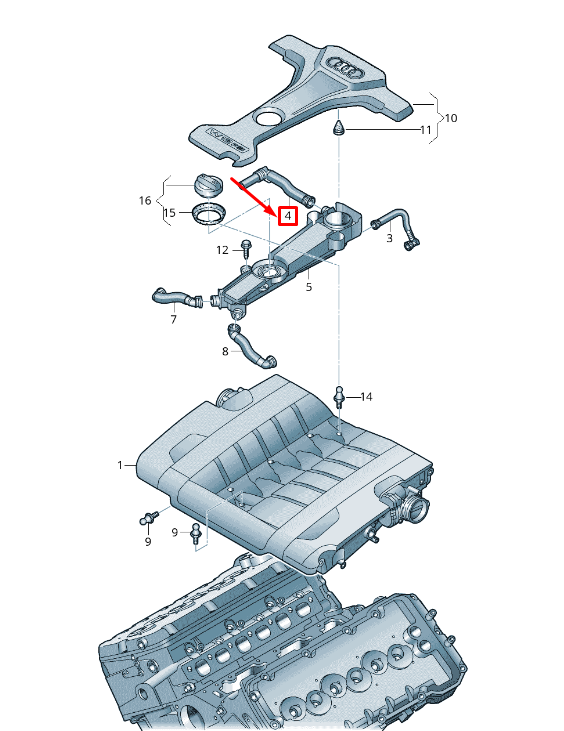 10
11
16
15
4
3
12
5
7
8
14
1
9
9