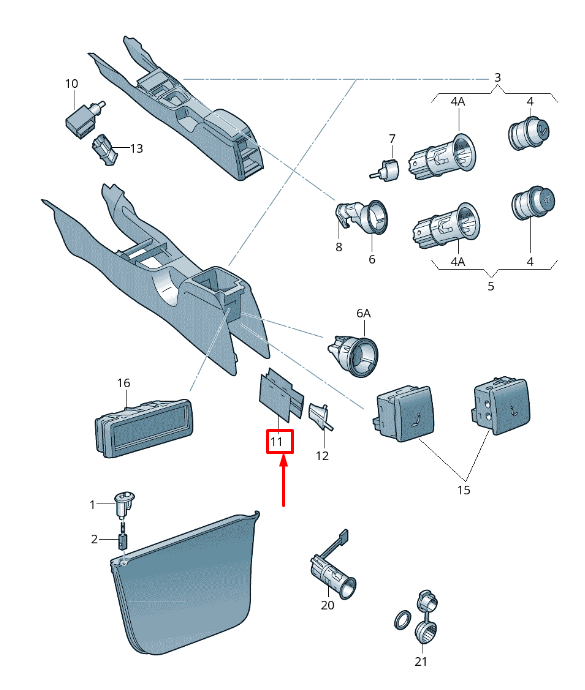 10
13
3
4A
4
7
8
6
4A
4
5
6A
16
11
12
15
1
2
20
21