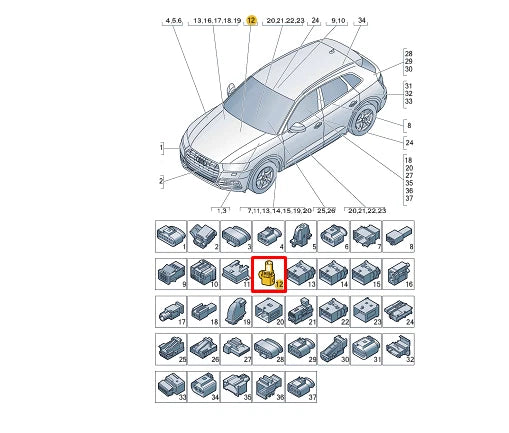 4,5,6
13,16,17,18,19
12
20,21,22,23
24
9,10
34
28
29
30
31
32
33
8
24
18
20
27
35
36
37
1
2
1,3
7,11,13,14,15,19,20
25,26
20,21,22,23

1
2
3
4
5
6
7
8
9
10
11
12
13
14
15
16
17
18
19
20
21
22
23
24
25
26
27
28
29
30
31
32
33
34
35
36
37